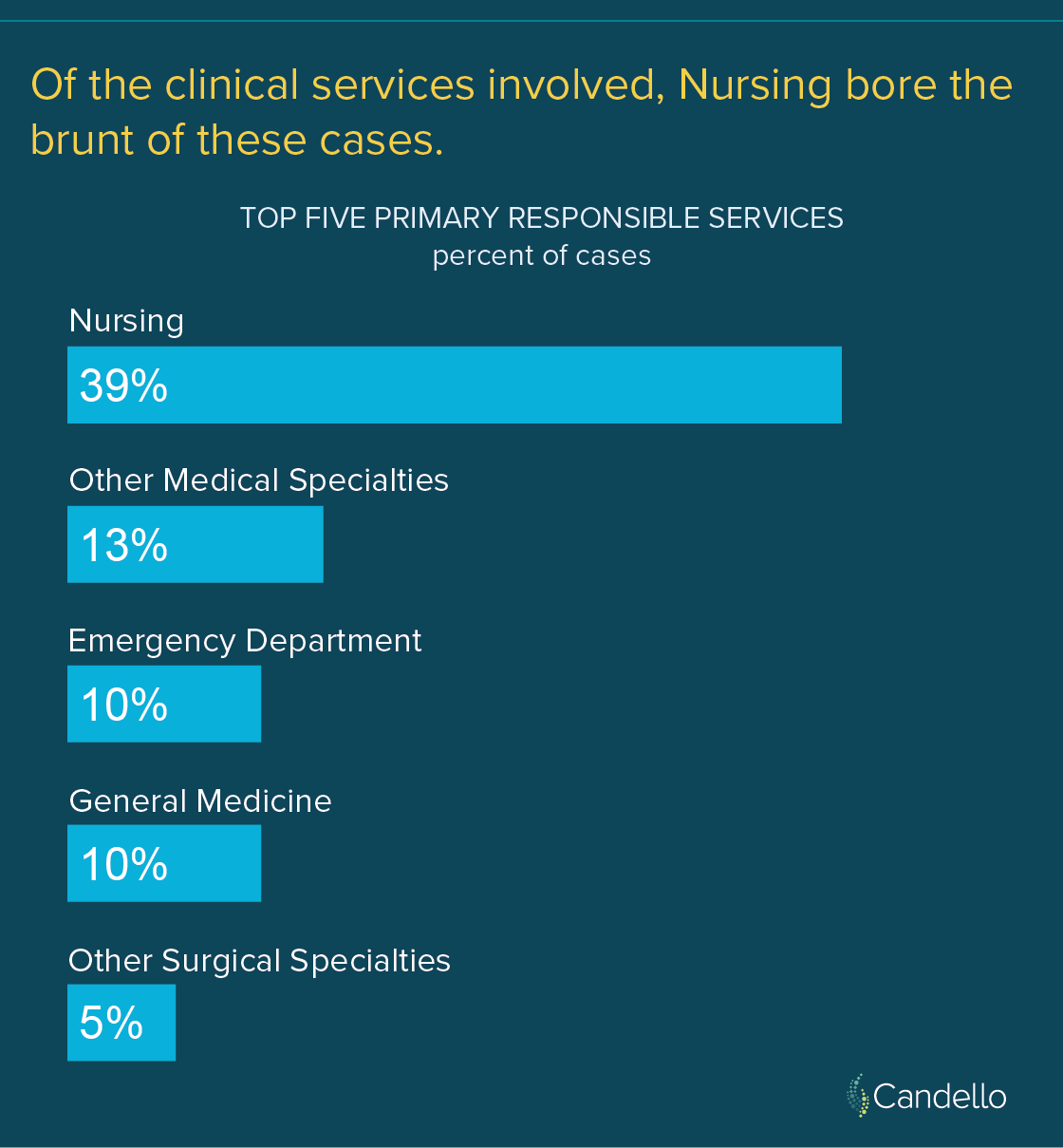 Of the clinical services involved, Nursing bore the brunt of these cases.

TOP FIVE PRIMARY RESPONSIBLE SERVICES
percent of cases

Nursing
39%

Other Medical Specialties
13%

Emergency Department
10%

General Medicine
10%

Other Surgical Specialties
5%

Candello